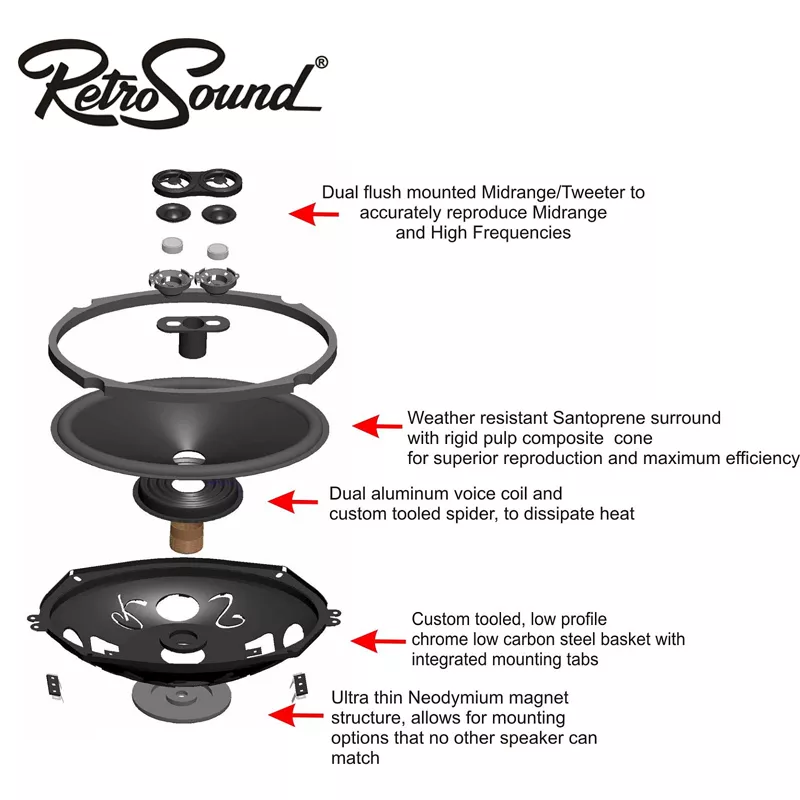 RetroSound®

Dual flush mounted Midrange/Tweeter to accurately reproduce Midrange and High Frequencies

Weather resistant Santoprene surround with rigid pulp composite cone for superior reproduction and maximum efficiency

Dual aluminum voice coil and custom tooled spider, to dissipate heat

Custom tooled, low profile chrome low carbon steel basket with integrated mounting tabs

Ultra thin Neodymium magnet structure, allows for mounting options that no other speaker can match